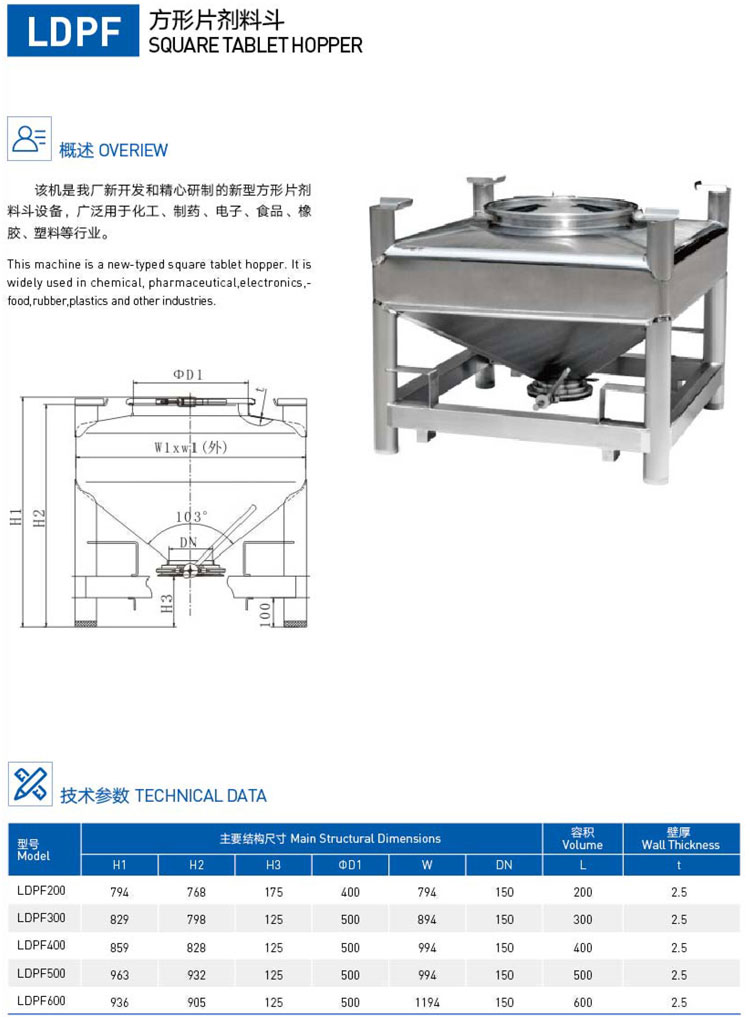 LDPF 方形片剂料斗
SQUARE TABLET HOPPER

概述 OVERIEW

该机是我厂新开发和精心研制的新型方形片剂料斗设备，广泛用于化工、制药、电子、食品、橡胶、塑料等行业。

This machine is a new-typed square tablet hopper. It is widely used in chemical, pharmaceutical,electronics,-food,rubber,plastics and other industries.

ΦD1
W1xw1(外)
103°
DN
H1
H2
H3
100

技术参数 TECHNICAL DATA

| 型号 Model | 主要结构尺寸 Main Structural Dimensions | | | | | | 容积 Volume | 壁厚 Wall Thickness |
|---|---|---|---|---|---|---|---|---|
| | H1 | H2 | H3 | ΦD1 | W | DN | L | t |
| LDPF200 | 794 | 768 | 175 | 400 | 794 | 150 | 200 | 2.5 |
| LDPF300 | 829 | 798 | 125 | 500 | 894 | 150 | 300 | 2.5 |
| LDPF400 | 859 | 828 | 125 | 500 | 994 | 150 | 400 | 2.5 |
| LDPF500 | 963 | 932 | 125 | 500 | 994 | 150 | 500 | 2.5 |
| LDPF600 | 936 | 905 | 125 | 500 | 1194 | 150 | 600 | 2.5 |